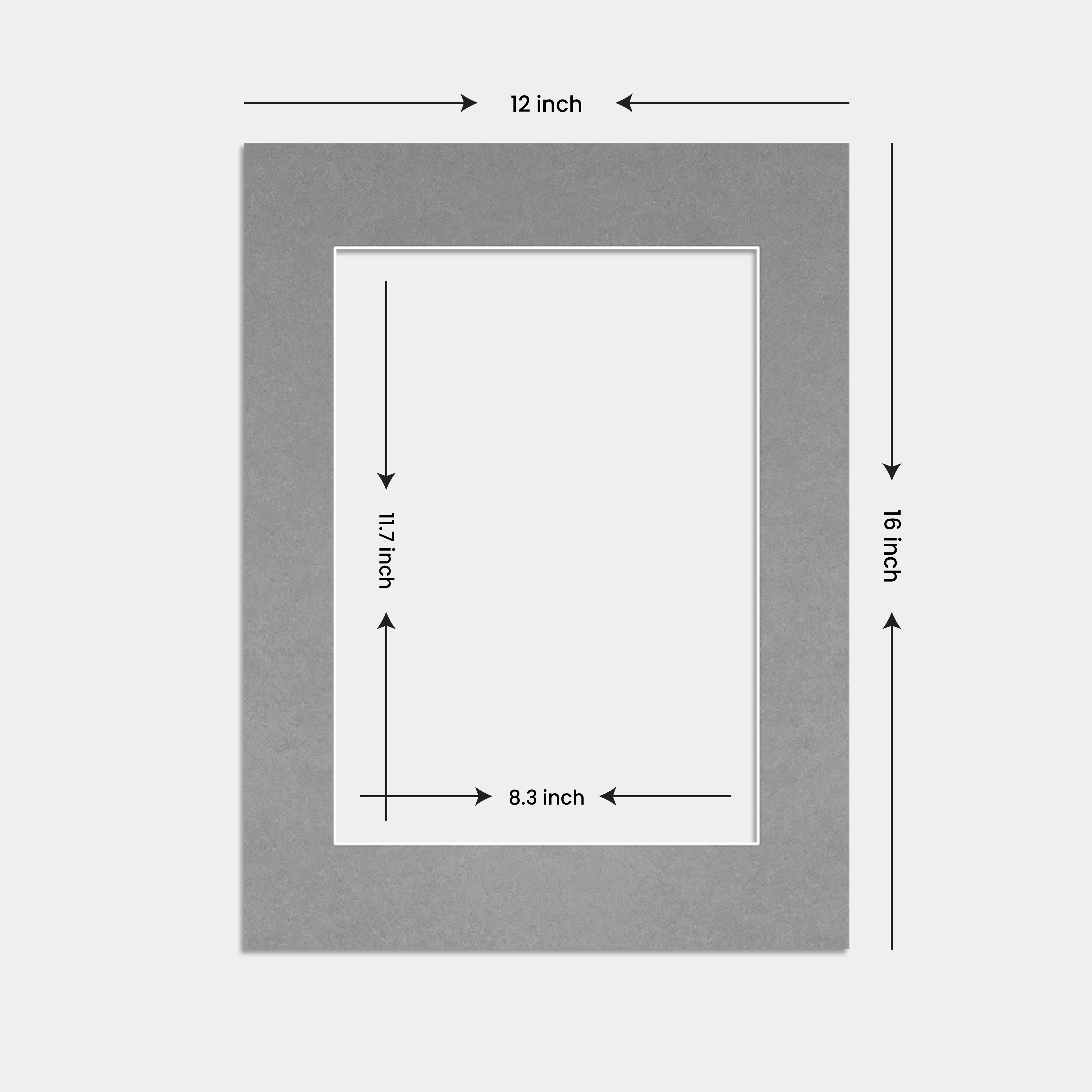 12 inch

11.7 inch

16 inch

8.3 inch